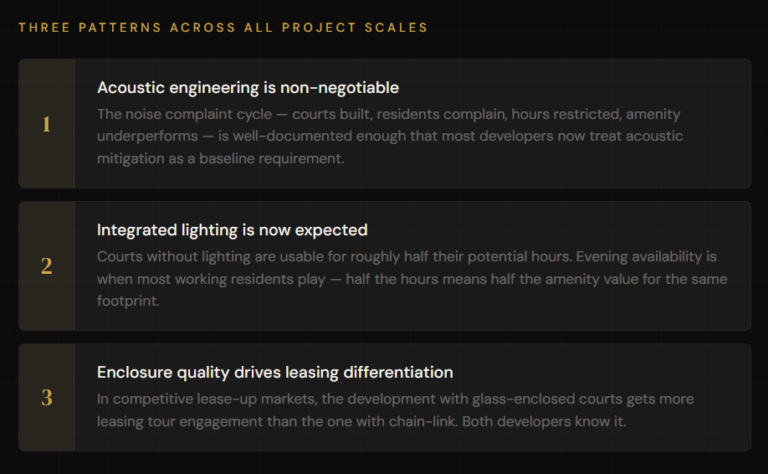 THREE PATTERNS ACROSS ALL PROJECT SCALES

1

Acoustic engineering is non-negotiable

The noise complaint cycle — courts built, residents complain, hours restricted, amenity underperforms — is well-documented enough that most developers now treat acoustic mitigation as a baseline requirement.

2

Integrated lighting is now expected

Courts without lighting are usable for roughly half their potential hours. Evening availability is when most working residents play — half the hours means half the amenity value for the same footprint.

3

Enclosure quality drives leasing differentiation

In competitive lease-up markets, the development with glass-enclosed courts gets more leasing tour engagement than the one with chain-link. Both developers know it.